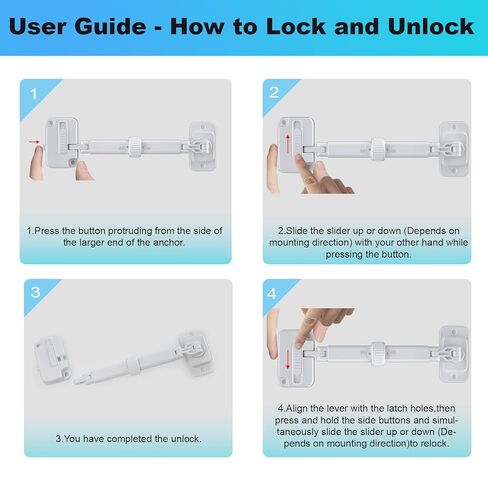 User Guide - How to Lock and Unlock

1

1.Press the button protruding from the side of the larger end of the anchor.

2

2.Slide the slider up or down (Depends on mounting direction) with your other hand while pressing the button.

3

3.You have completed the unlock.

4

4.Align the lever with the latch holes,then press and hold the side buttons and simultaneously slide the slider up or down (Depends on mounting direction)to relock.