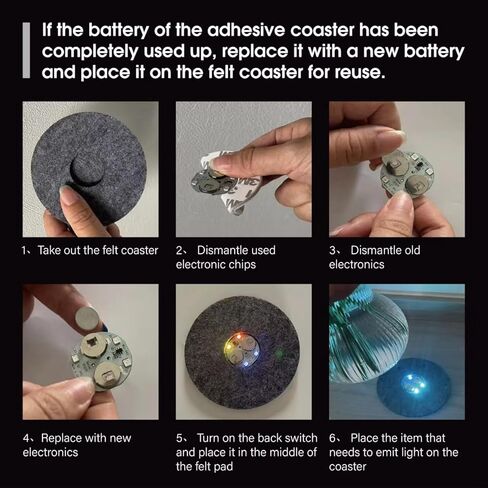 If the battery of the adhesive coaster has been completely used up, replace it with a new battery and place it on the felt coaster for reuse.

1、Take out the felt coaster

2、 Dismantle used electronic chips

3、 Dismantle old electronics

4、Replace with new electronics

5、 Turn on the back switch and place it in the middle of the felt pad

6、 Place the item that needs to emit light on the coaster