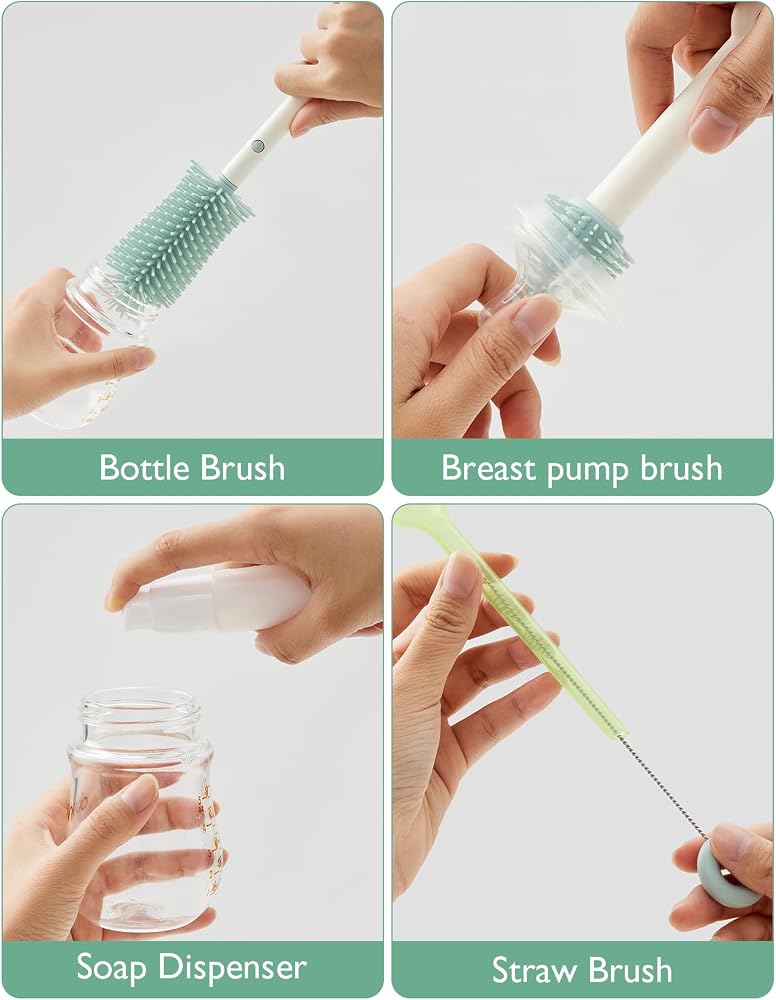 Bottle Brush

Breast pump brush

Soap Dispenser

Straw Brush