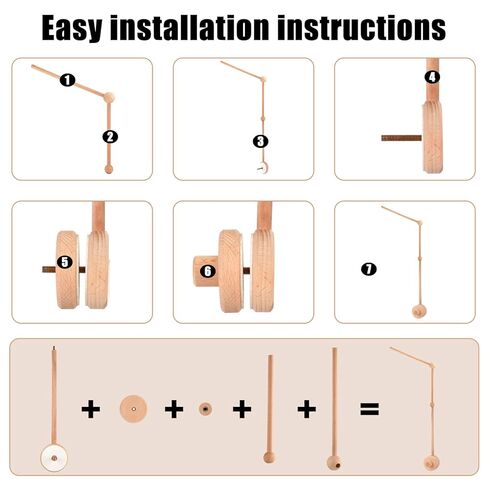 Easy installation instructions

1

2

3

4

5

6

7

+ + + + =