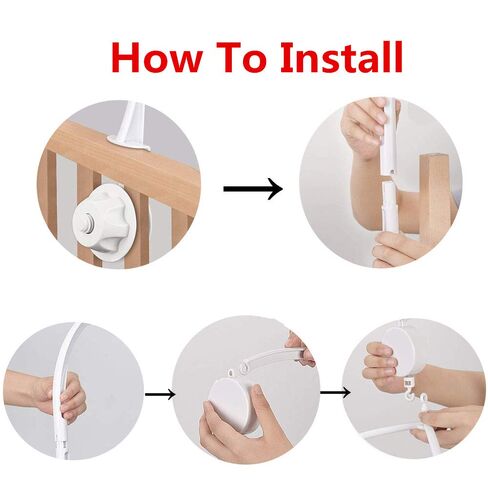 How To Install