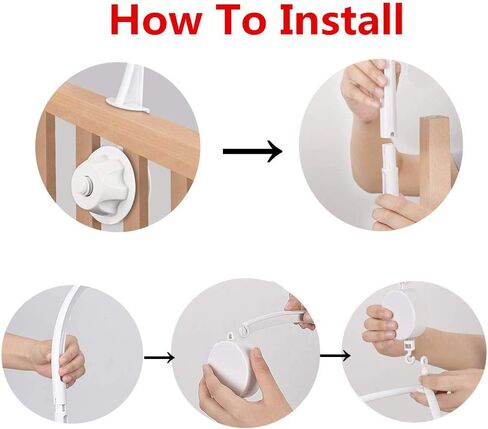 How To Install