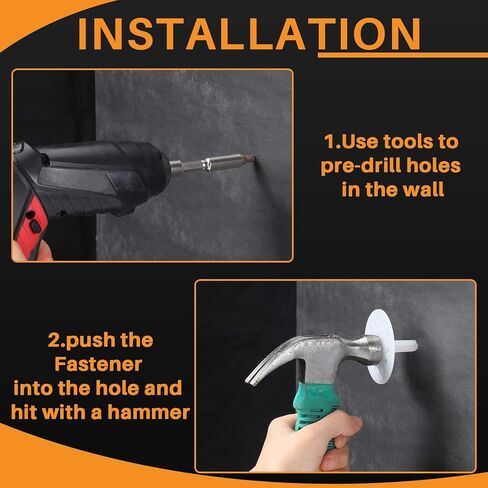 INSTALLATION

1.Use tools to pre-drill holes in the wall

2.push the Fastener into the hole and hit with a hammer