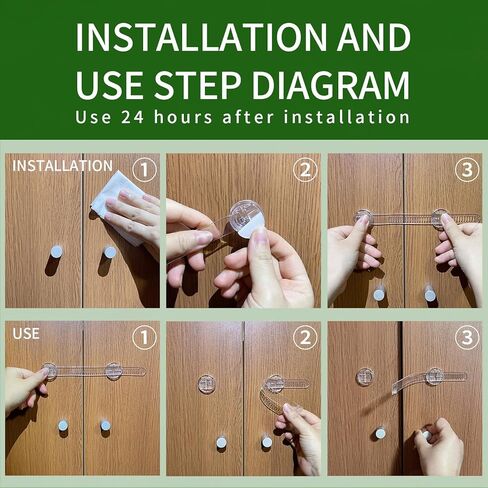 INSTALLATION AND USE STEP DIAGRAM
Use 24 hours after installation

INSTALLATION ①

②

③

USE ①

②

③