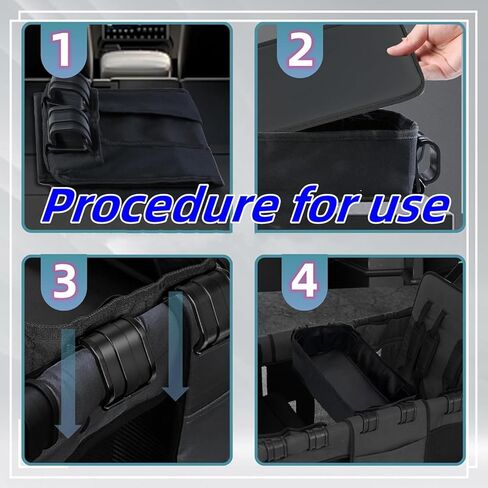 1

2

Procedure for use

3

4