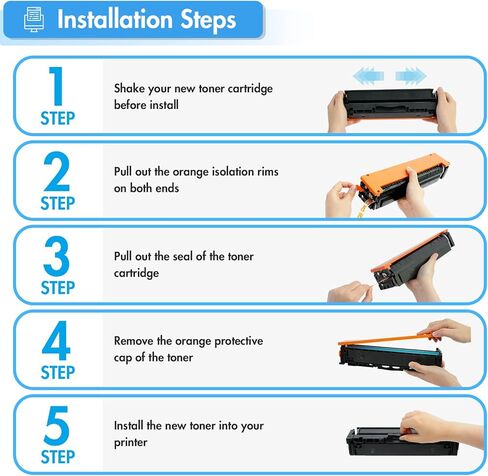 Installation Steps

1
STEP
Shake your new toner cartridge before install

2
STEP
Pull out the orange isolation rims on both ends

3
STEP
Pull out the seal of the toner cartridge

4
STEP
Remove the orange protective cap of the toner

5
STEP
Install the new toner into your printer