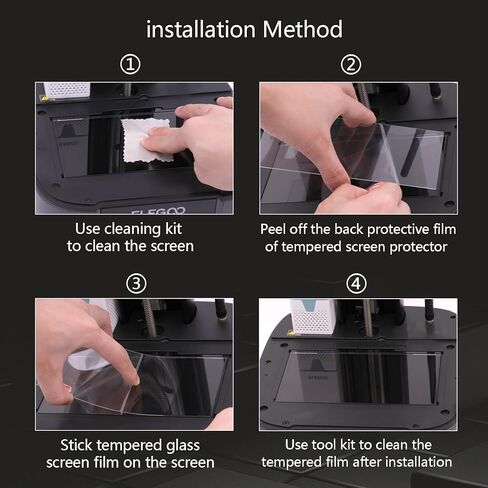 installation Method

①

ELEGOO

Use cleaning kit to clean the screen

②

Peel off the back protective film of tempered screen protector

③

Stick tempered glass screen film on the screen

④

Use tool kit to clean the tempered film after installation