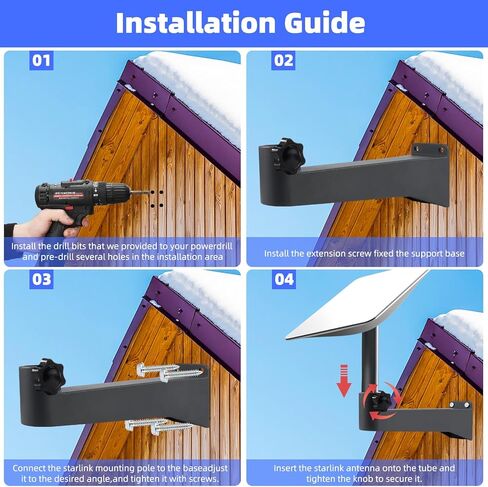 Installation Guide

01

Install the drill bits that we provided to your powerdrill and pre-drill several holes in the installation area

02

Install the extension screw fixed the support base

03

Connect the starlink mounting pole to the baseadjust it to the desired angle,and tighten it with screws.

04

Insert the starlink antenna onto the tube and tighten the knob to secure it.