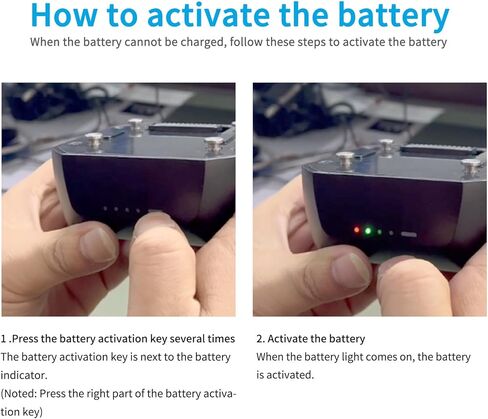 How to activate the battery
When the battery cannot be charged, follow these steps to activate the battery

1 .Press the battery activation key several times
The battery activation key is next to the battery indicator.
(Noted: Press the right part of the battery activation key)

2. Activate the battery
When the battery light comes on, the battery is activated.