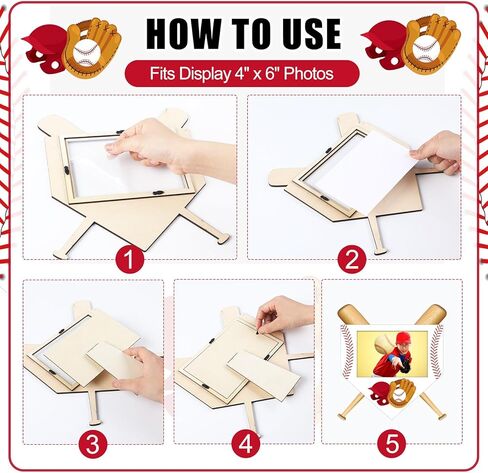 HOW TO USE

Fits Display 4" x 6" Photos

1

2

3

4

5