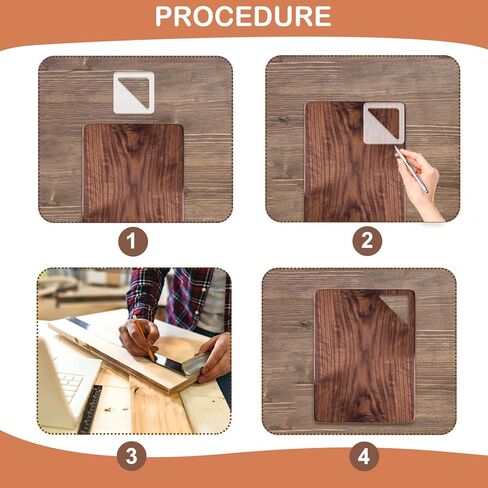 PROCEDURE

1

2

3

4