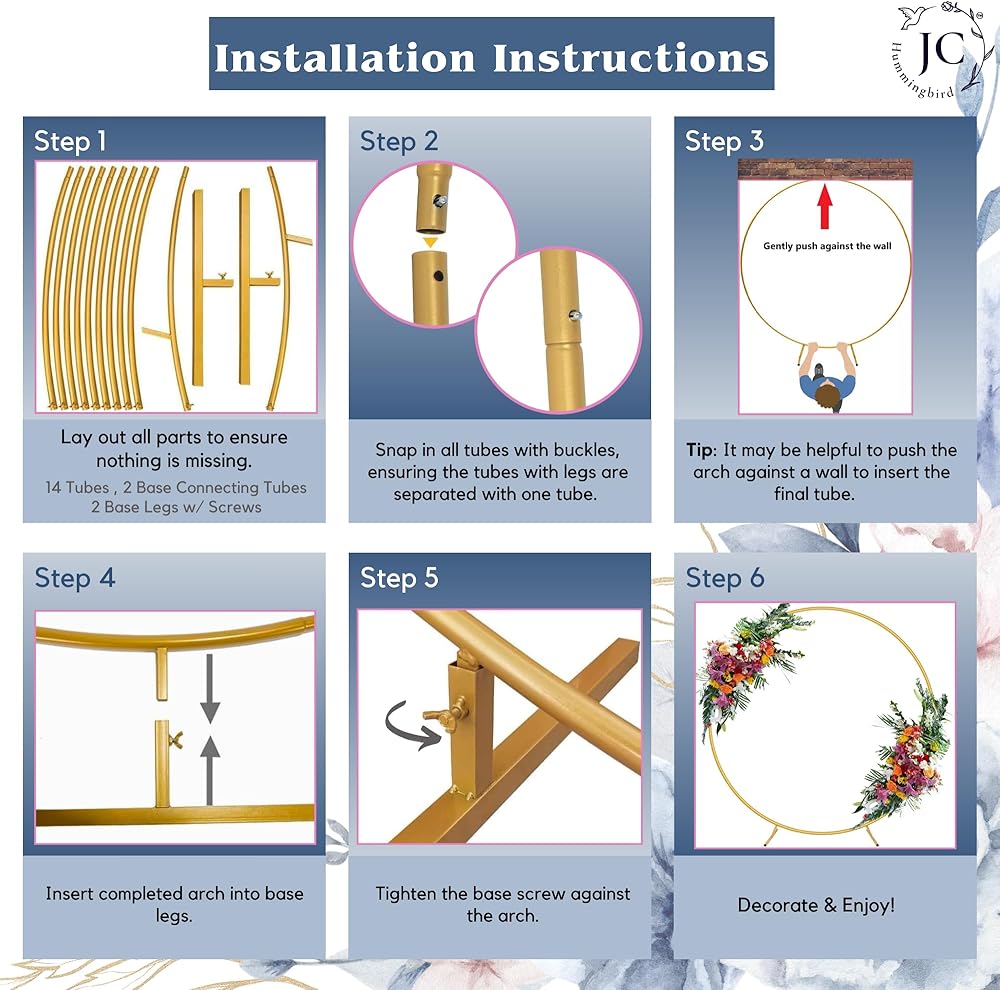 Installation Instructions

JC
Hummingbird

Step 1

Lay out all parts to ensure nothing is missing.

14 Tubes , 2 Base Connecting Tubes
2 Base Legs w/ Screws

Step 2

Snap in all tubes with buckles, ensuring the tubes with legs are separated with one tube.

Step 3

Gently push against the wall

Tip: It may be helpful to push the arch against a wall to insert the final tube.

Step 4

Insert completed arch into base legs.

Step 5

Tighten the base screw against the arch.

Step 6

Decorate & Enjoy!