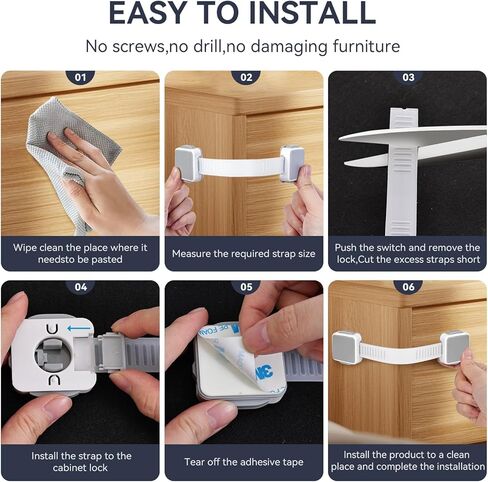 EASY TO INSTALL

No screws,no drill,no damaging furniture

01

Wipe clean the place where it needsto be pasted

02

Measure the required strap size

03

Push the switch and remove the lock,Cut the excess straps short

04

Install the strap to the cabinet lock

05

3M

Tear off the adhesive tape

06

Install the product to a clean place and complete the installation