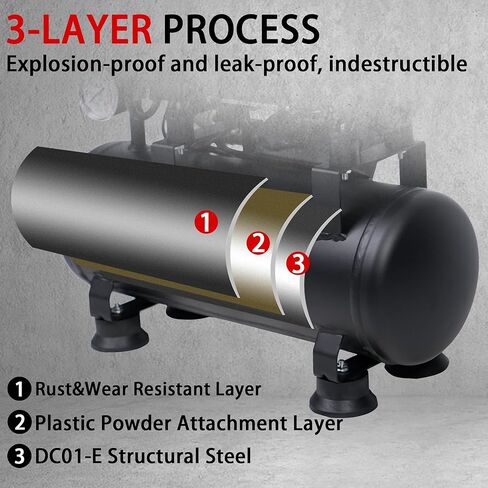 3-LAYER PROCESS
Explosion-proof and leak-proof, indestructible

1
2
3

1 Rust&Wear Resistant Layer
2 Plastic Powder Attachment Layer
3 DC01-E Structural Steel