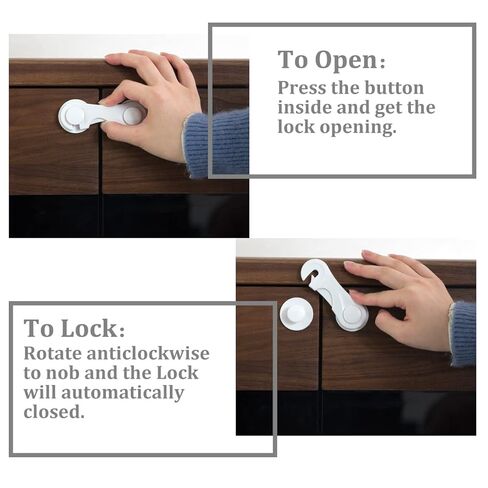 To Open:
Press the button inside and get the lock opening.

To Lock:
Rotate anticlockwise to nob and the Lock will automatically closed.