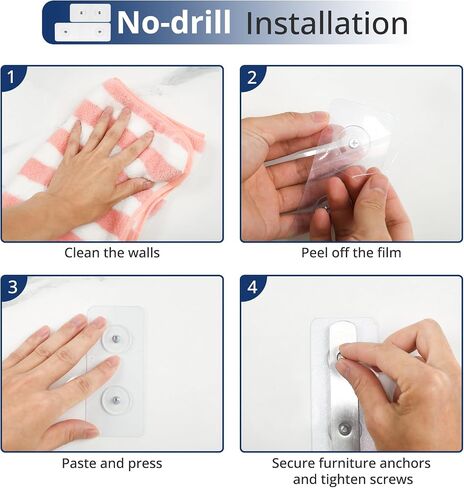 No-drill Installation

1

Clean the walls

2

Peel off the film

3

Paste and press

4

Secure furniture anchors and tighten screws