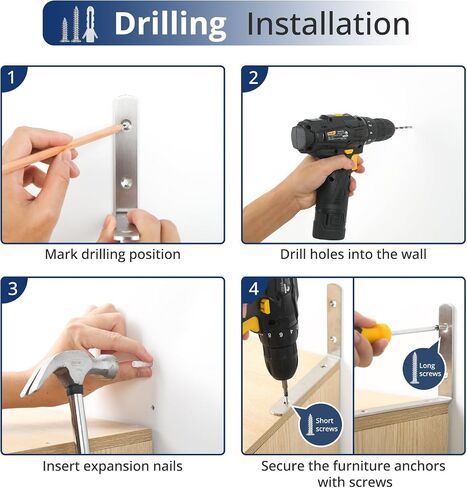 Drilling Installation

1

Mark drilling position

2

Drill holes into the wall

3

Insert expansion nails

4

Short screws

Long screws

Secure the furniture anchors with screws