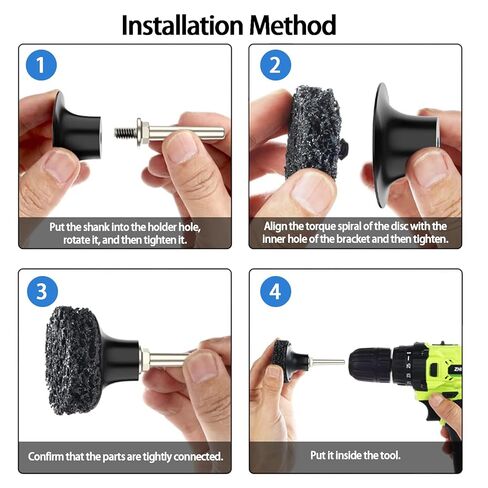 Installation Method

1

Put the shank into the holder hole, rotate it, and then tighten it.

2

Align the torque spiral of the disc with the inner hole of the bracket and then tighten.

3

Confirm that the parts are tightly connected.

4

Put it inside the tool.