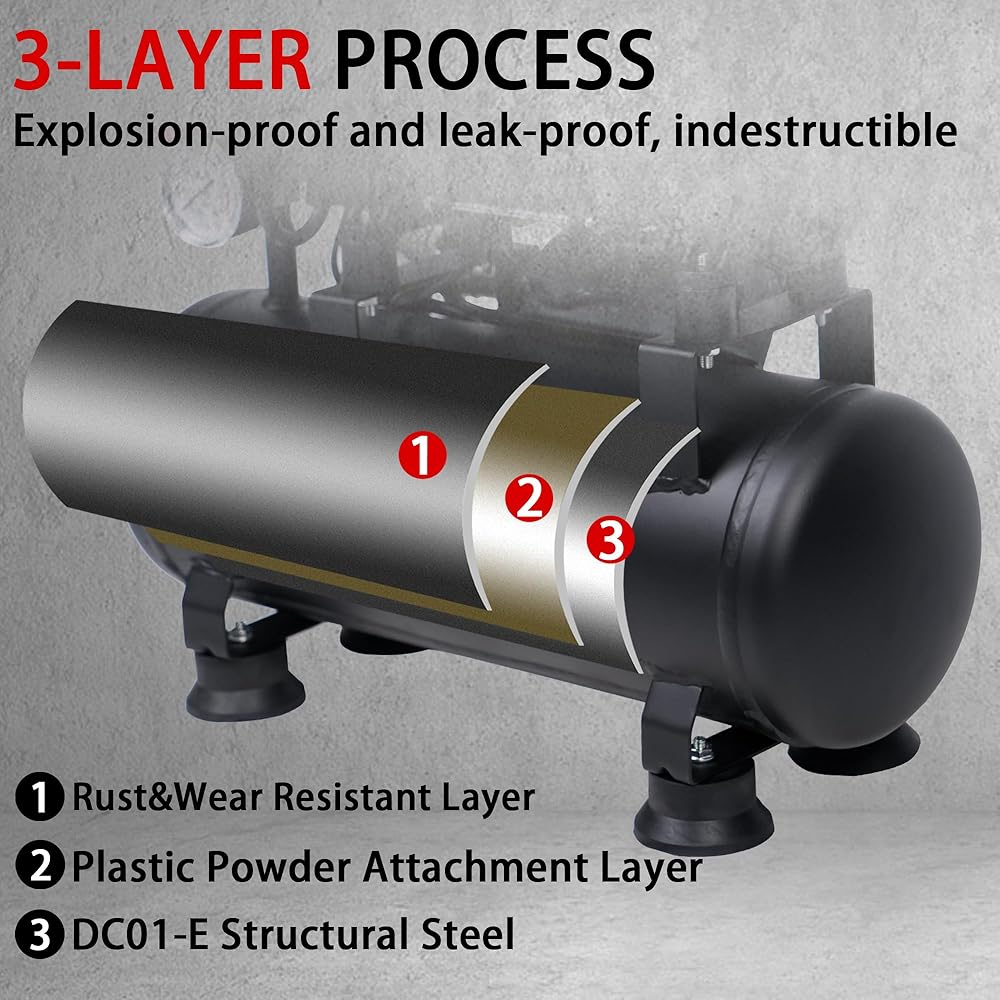 3-LAYER PROCESS
Explosion-proof and leak-proof, indestructible

1

2

3

1 Rust&Wear Resistant Layer
2 Plastic Powder Attachment Layer
3 DC01-E Structural Steel