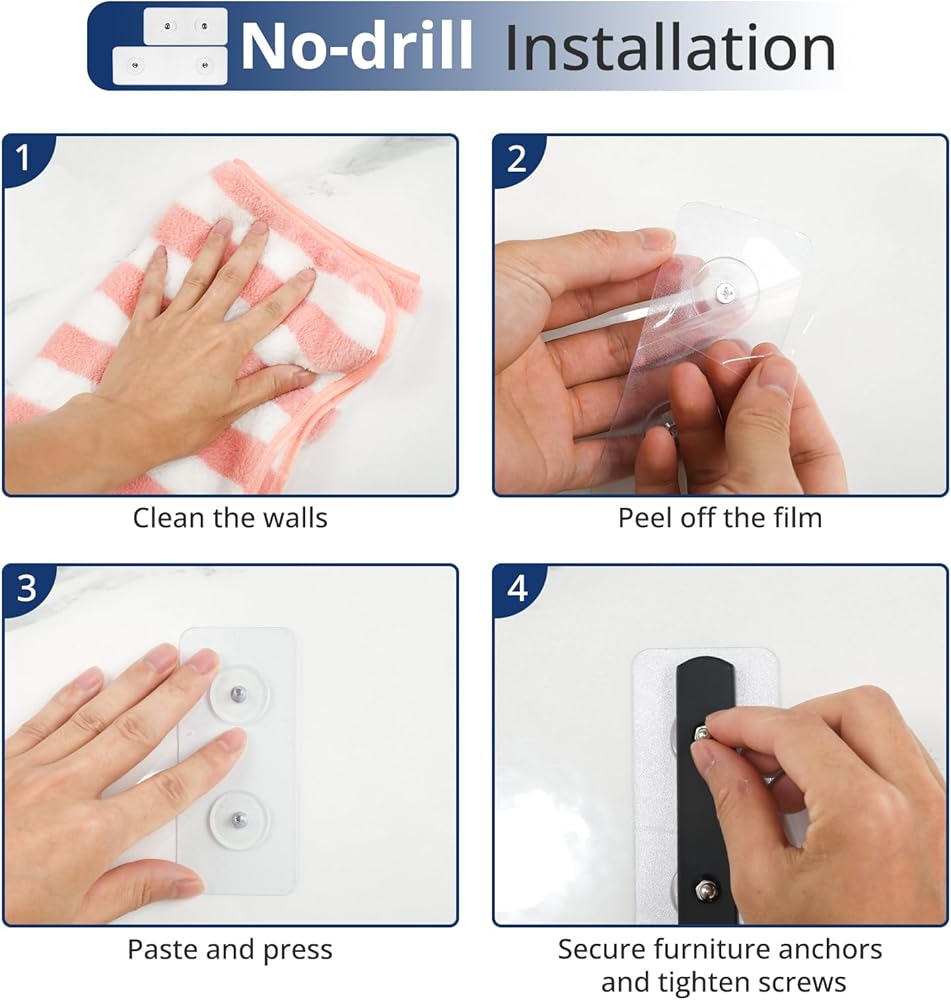 No-drill Installation

1

Clean the walls

2

Peel off the film

3

Paste and press

4

Secure furniture anchors and tighten screws