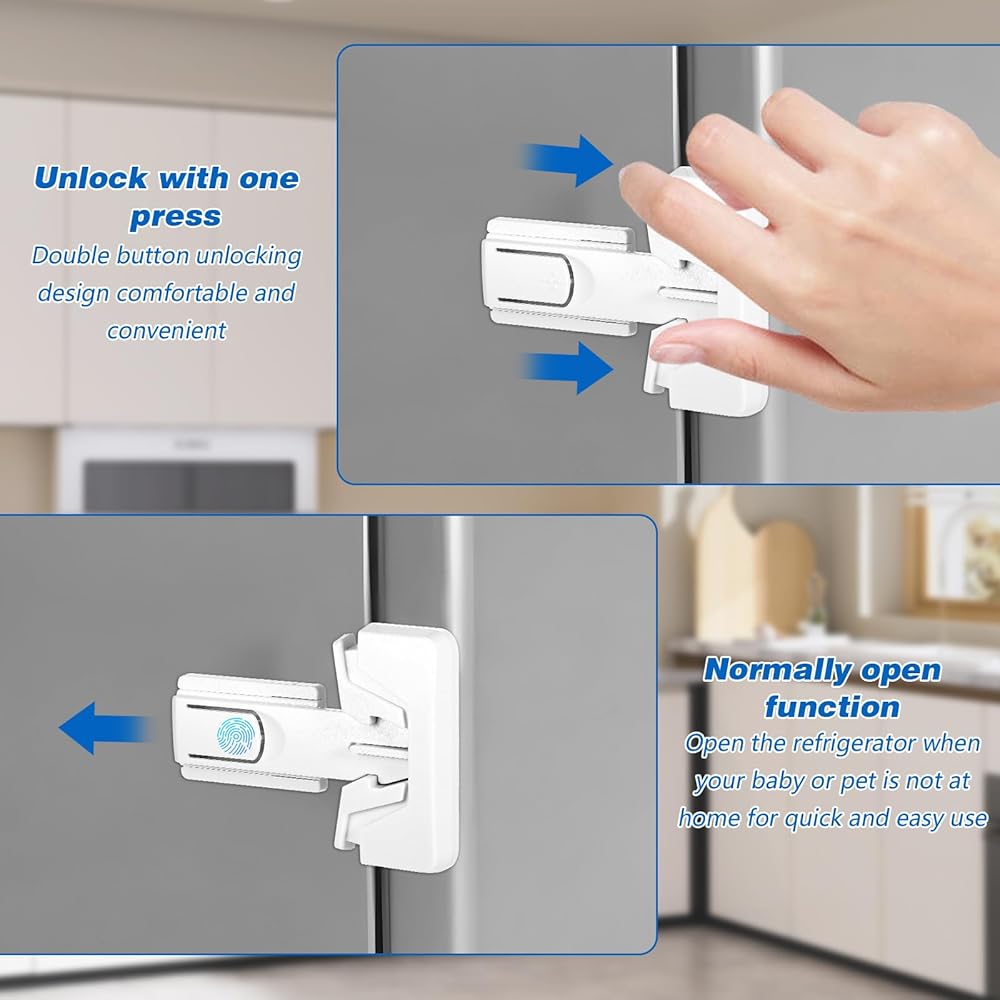 Unlock with one press
Double button unlocking design comfortable and convenient

Normally open function
Open the refrigerator when your baby or pet is not at home for quick and easy use