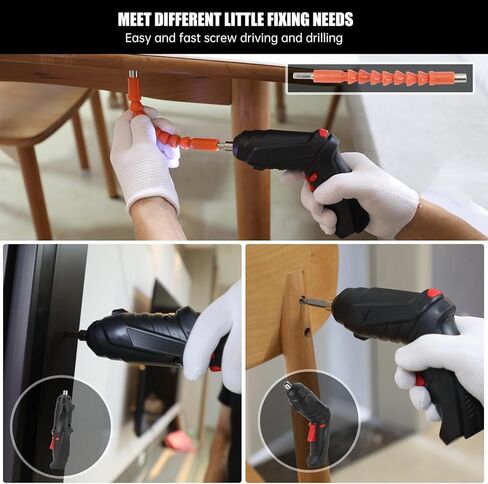 MEET DIFFERENT LITTLE FIXING NEEDS
Easy and fast screw driving and drilling