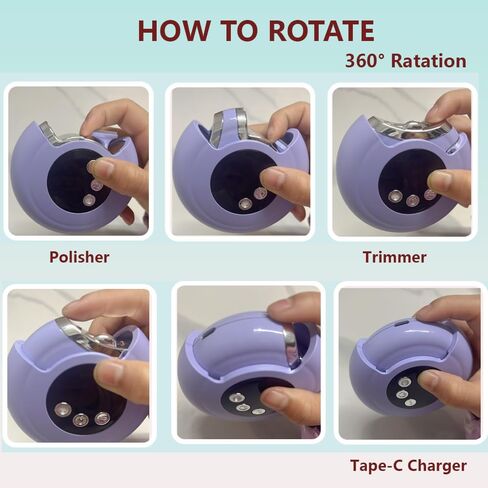 HOW TO ROTATE

360° Ratation

Polisher

Trimmer

Tape-C Charger