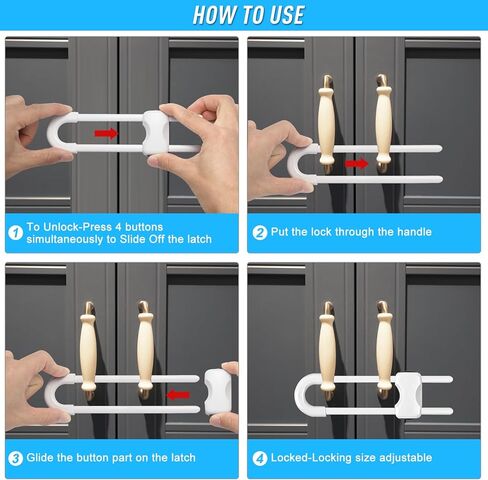 HOW TO USE

1 To Unlock-Press 4 buttons simultaneously to Slide Off the latch

2 Put the lock through the handle

3 Glide the button part on the latch

4 Locked-Locking size adjustable