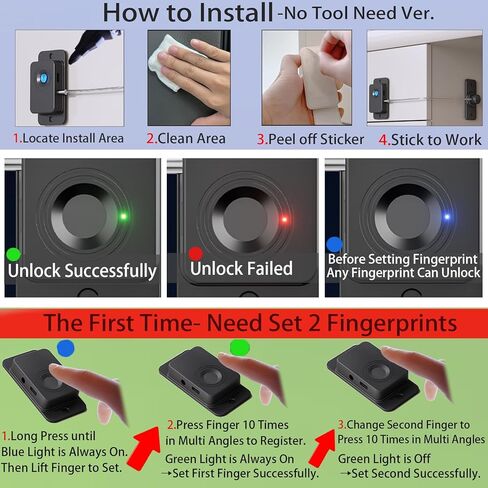 How to Install -No Tool Need Ver.

1.Locate Install Area

2.Clean Area

3.Peel off Sticker

4.Stick to Work

Unlock Successfully

Unlock Failed

Before Setting Fingerprint Any Fingerprint Can Unlock

The First Time- Need Set 2 Fingerprints

1.Long Press until Blue Light is Always On. Then Lift Finger to Set.

2.Press Finger 10 Times in Multi Angles to Register. Green Light is Always On →Set First Finger Successfully.

3.Change Second Finger to Press 10 Times in Multi Angles Green Light is Off →Set Second Successfully.