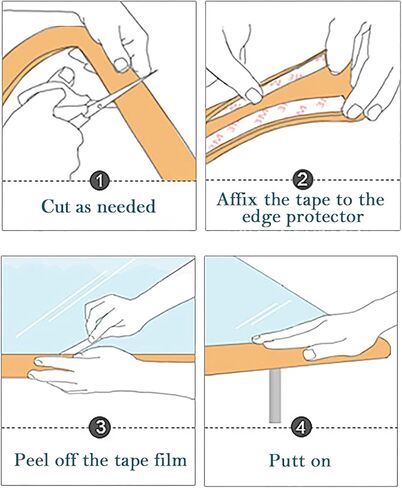 1
Cut as needed

2
Affix the tape to the edge protector

3
Peel off the tape film

4
Putt on