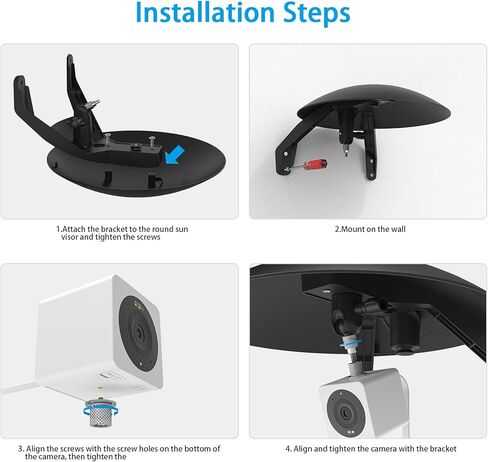 Installation Steps

1.Attach the bracket to the round sun visor and tighten the screws

2.Mount on the wall

3. Align the screws with the screw holes on the bottom of the camera, then tighten the

4. Align and tighten the camera with the bracket