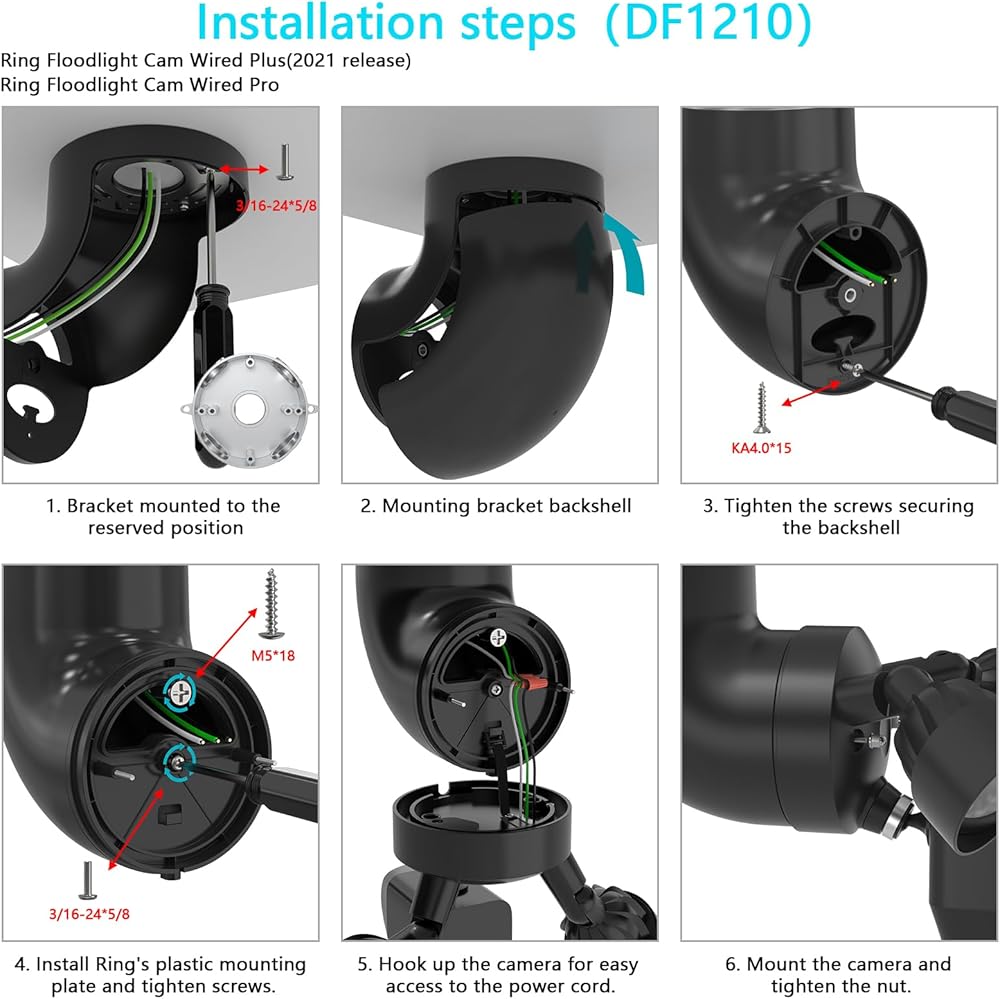 Installation steps (DF1210)

Ring Floodlight Cam Wired Plus(2021 release)
Ring Floodlight Cam Wired Pro

3/16-24*5/8

1. Bracket mounted to the reserved position

2. Mounting bracket backshell

KA4.0*15

3. Tighten the screws securing the backshell

M5*18

3/16-24*5/8

4. Install Ring's plastic mounting plate and tighten screws.

5. Hook up the camera for easy access to the power cord.

6. Mount the camera and tighten the nut.