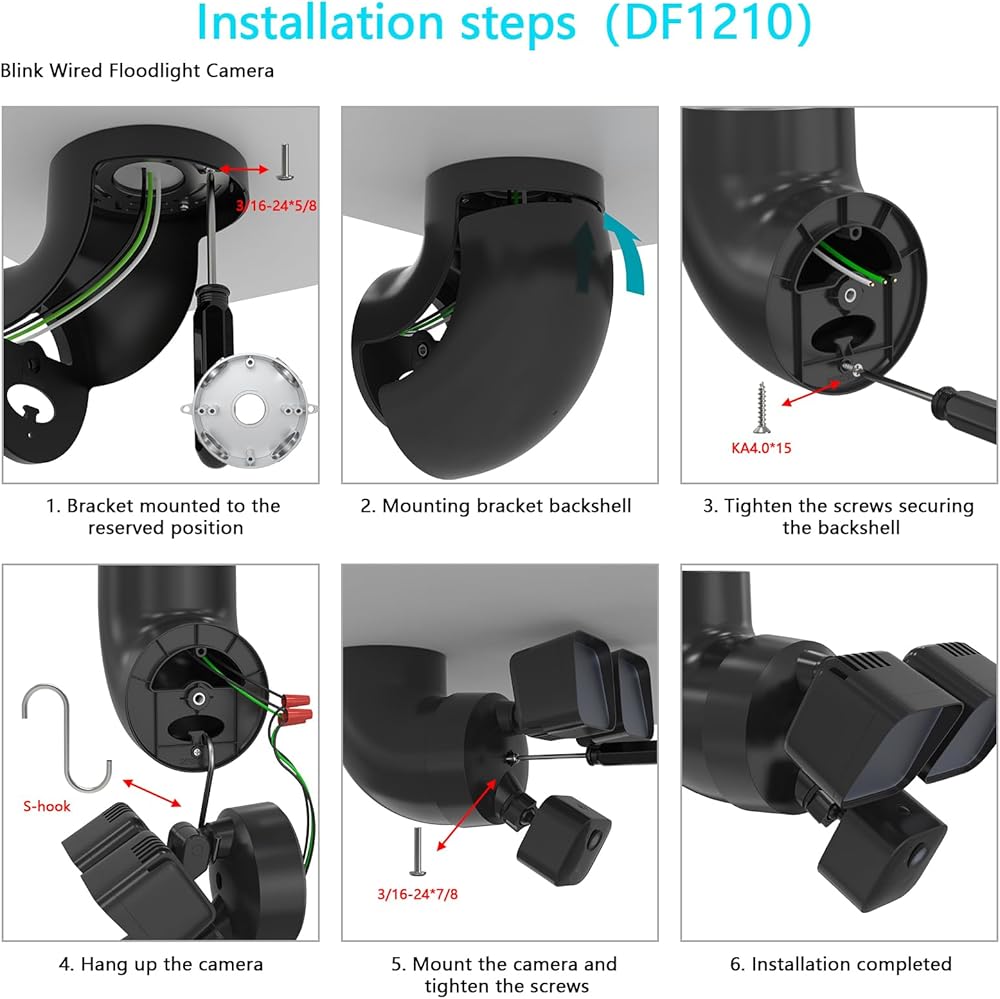 Installation steps（DF1210)

Blink Wired Floodlight Camera

3/16-24*5/8

1. Bracket mounted to the reserved position

2. Mounting bracket backshell

KA4.0*15

3. Tighten the screws securing the backshell

S-hook

4. Hang up the camera

3/16-24*7/8

5. Mount the camera and tighten the screws

6. Installation completed