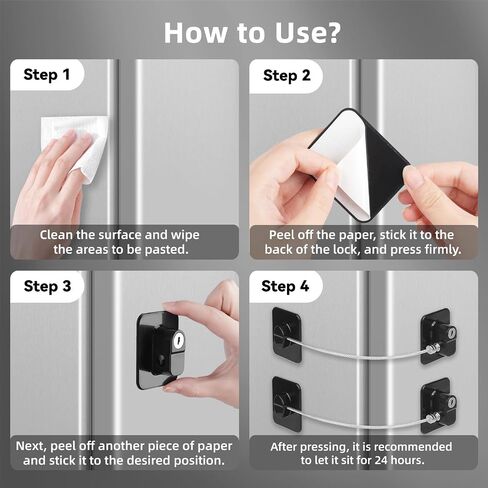 How to Use?

Step 1

Clean the surface and wipe the areas to be pasted.

Step 2

Peel off the paper, stick it to the back of the lock, and press firmly.

Step 3

Next, peel off another piece of paper and stick it to the desired position.

Step 4

After pressing, it is recommended to let it sit for 24 hours.