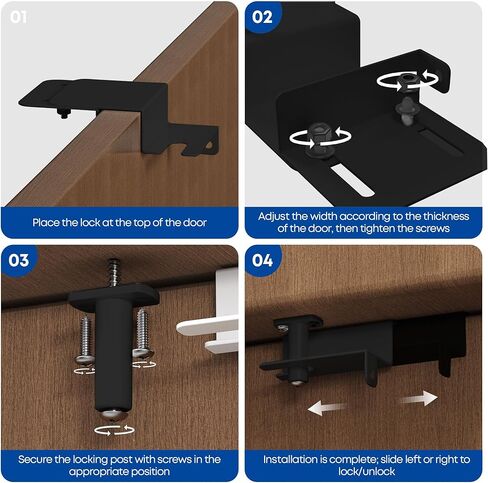 01

Place the lock at the top of the door

02

Adjust the width according to the thickness of the door, then tighten the screws

03

Secure the locking post with screws in the appropriate position

04

Installation is complete; slide left or right to lock/unlock