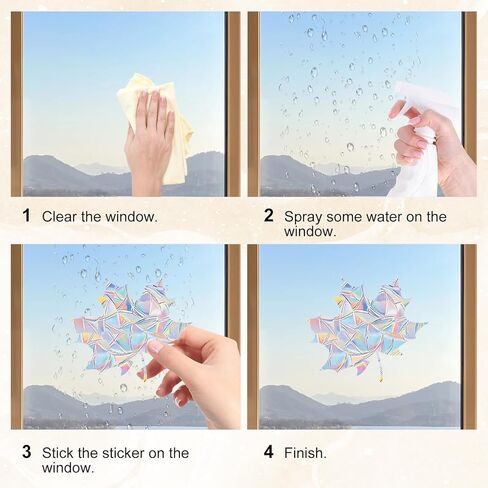 1 Clear the window.

2 Spray some water on the window.

3 Stick the sticker on the window.

4 Finish.