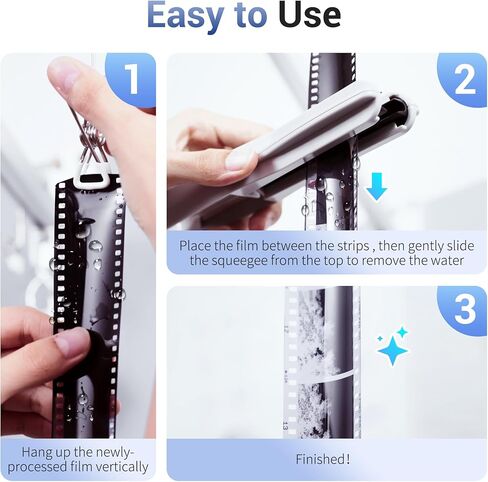 Easy to Use

1

Hang up the newly-processed film vertically

2

Place the film between the strips , then gently slide the squeegee from the top to remove the water

3

12

13

Finished!