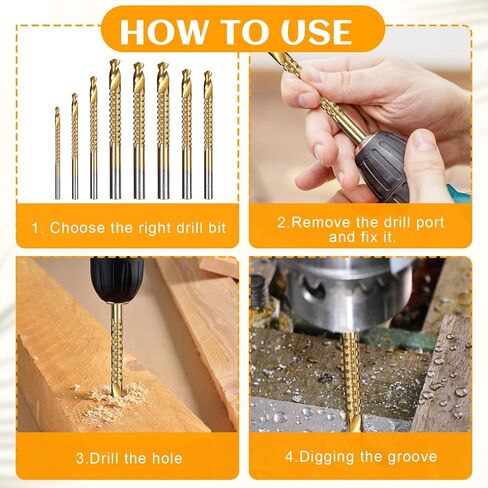 HOW TO USE

1. Choose the right drill bit

2.Remove the drill port and fix it.

3.Drill the hole

4.Digging the groove