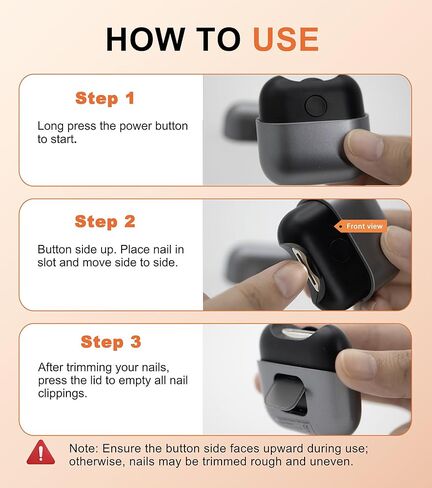 HOW TO USE

Step 1

Long press the power button to start.

Step 2

Button side up. Place nail in slot and move side to side.

Front view

Step 3

After trimming your nails, press the lid to empty all nail clippings.

Note: Ensure the button side faces upward during use; otherwise, nails may be trimmed rough and uneven.