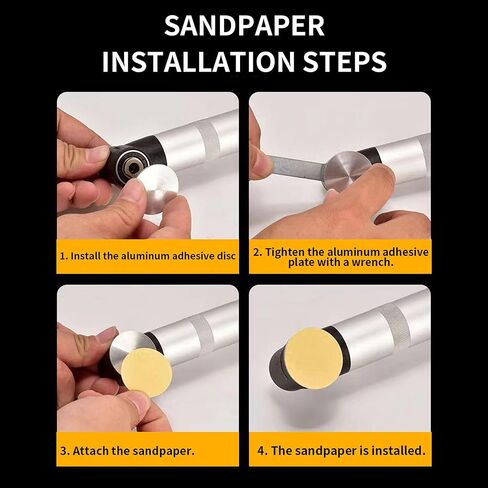 SANDPAPER INSTALLATION STEPS

1. Install the aluminum adhesive disc

2. Tighten the aluminum adhesive plate with a wrench.

3. Attach the sandpaper.

4. The sandpaper is installed.