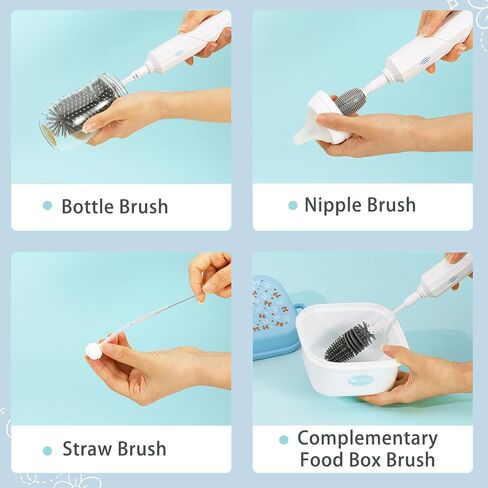 Bottle Brush

Nipple Brush

Straw Brush

Complementary Food Box Brush