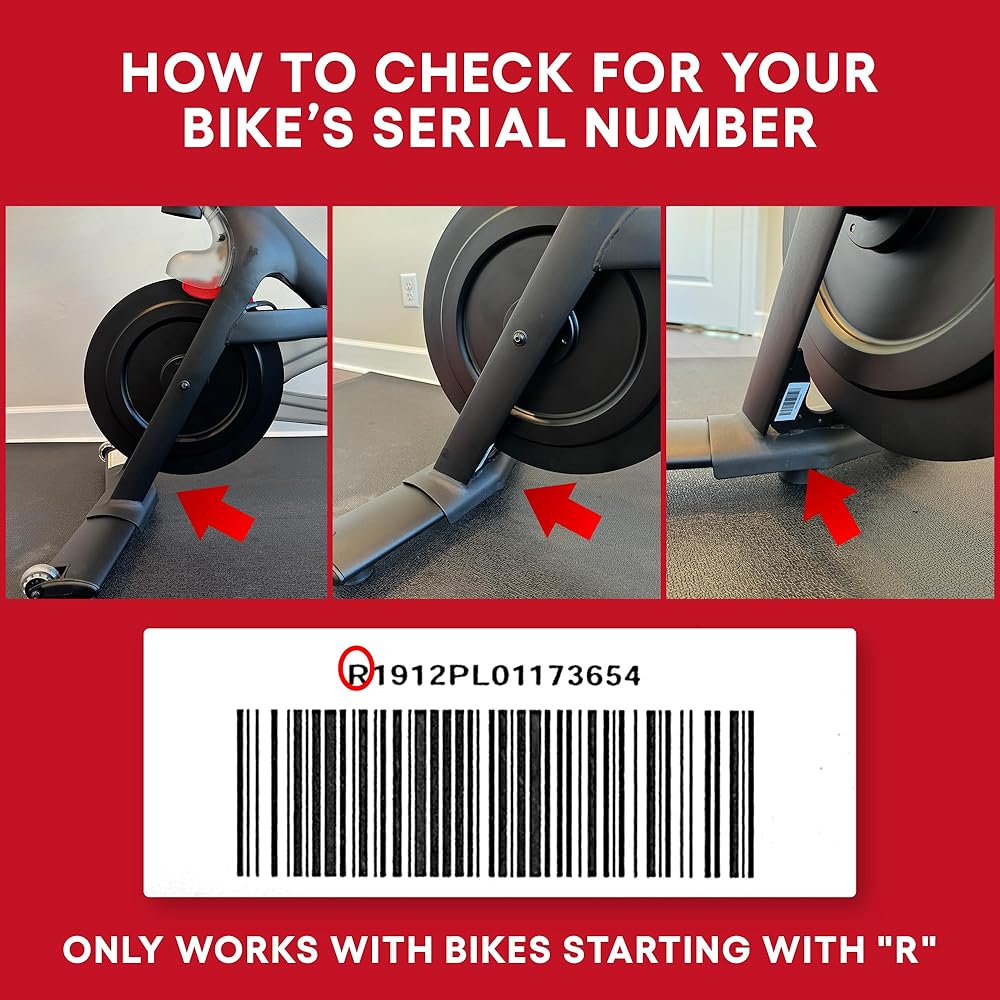 HOW TO CHECK FOR YOUR BIKE'S SERIAL NUMBER

R1912PL01173654

ONLY WORKS WITH BIKES STARTING WITH "R"