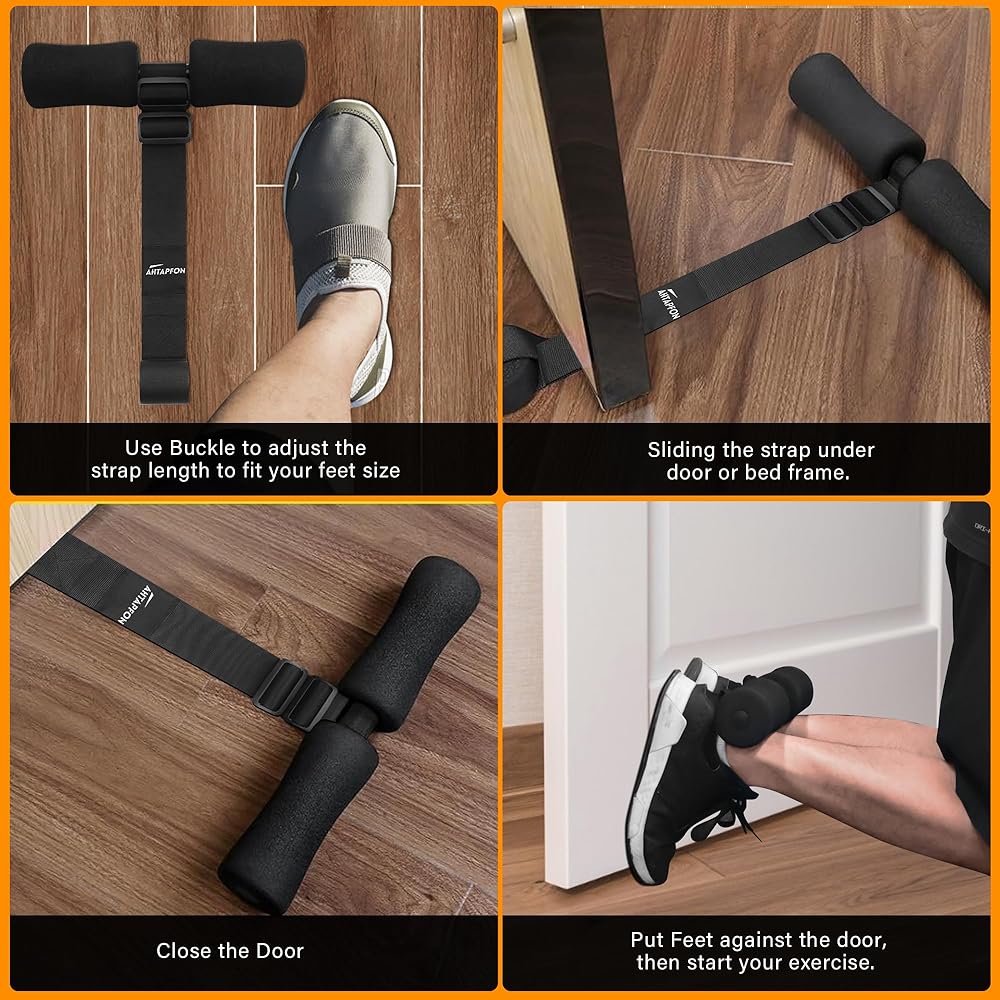 AHTAPFON

Use Buckle to adjust the strap length to fit your feet size

AHTAPFON

Sliding the strap under door or bed frame.

AHTAPFON

Close the Door

Put Feet against the door, then start your exercise.