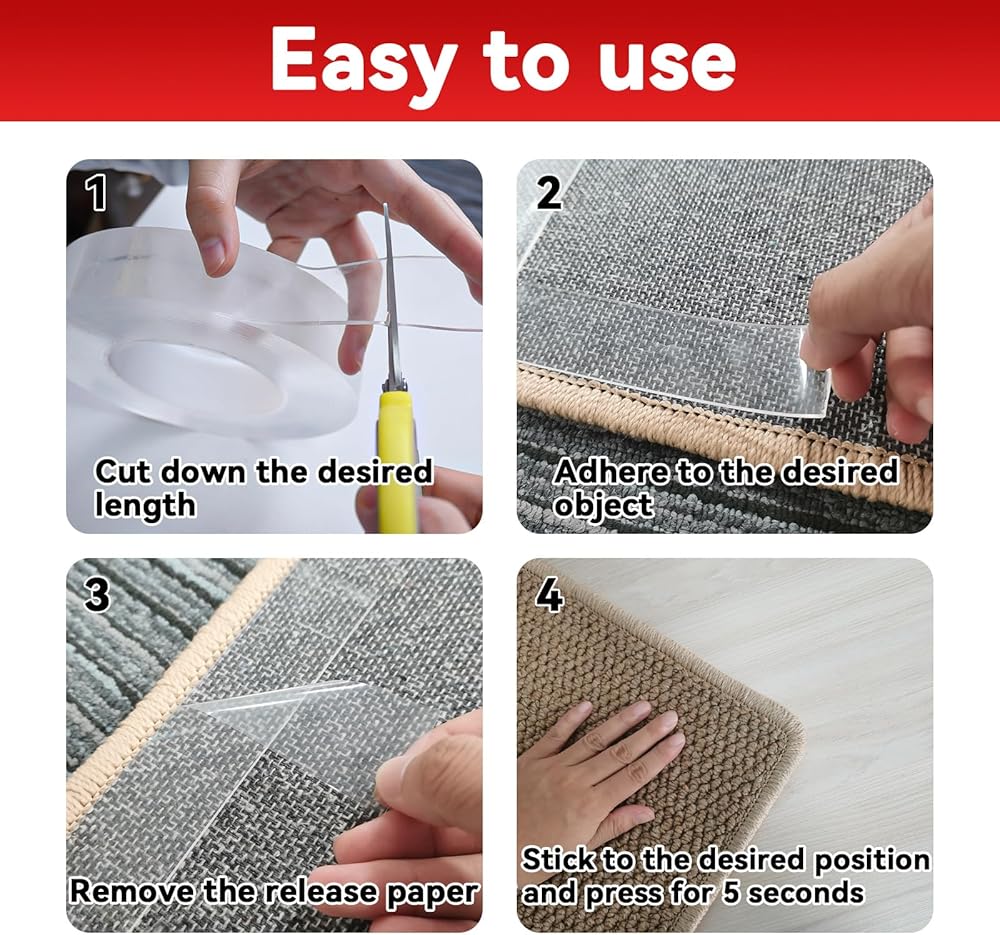 Easy to use

1

Cut down the desired length

2

Adhere to the desired object

3

Remove the release paper

4

Stick to the desired position and press for 5 seconds