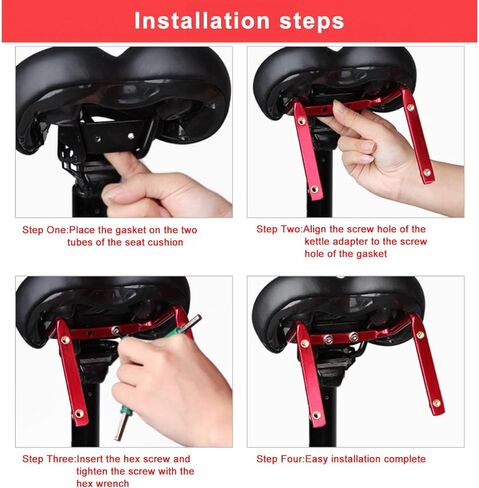 Installation steps

Step One:Place the gasket on the two tubes of the seat cushion

Step Two:Align the screw hole of the kettle adapter to the screw hole of the gasket

Step Three:Insert the hex screw and tighten the screw with the hex wrench

Step Four:Easy installation complete