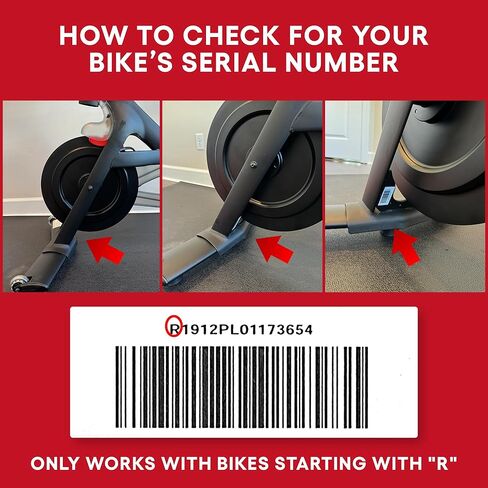 HOW TO CHECK FOR YOUR BIKE'S SERIAL NUMBER

R1912PL01173654

ONLY WORKS WITH BIKES STARTING WITH "R"