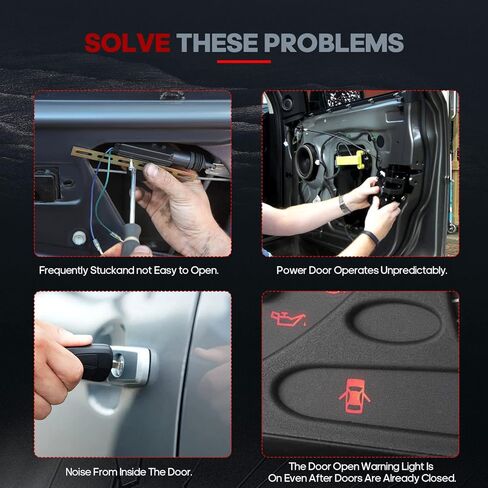 SOLVE THESE PROBLEMS

Frequently Stuckand not Easy to Open.

Power Door Operates Unpredictably.

Noise From Inside The Door.

The Door Open Warning Light Is On Even After Doors Are Already Closed.