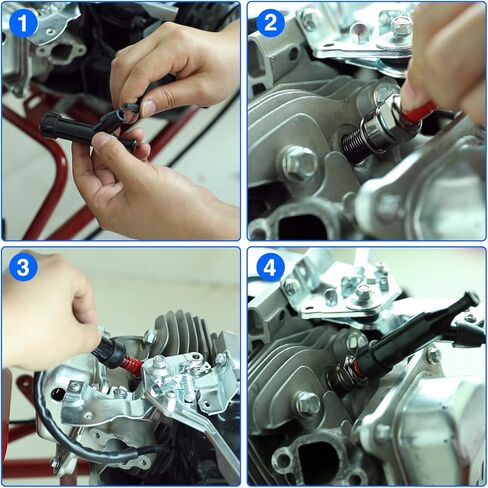 1

2

3

4