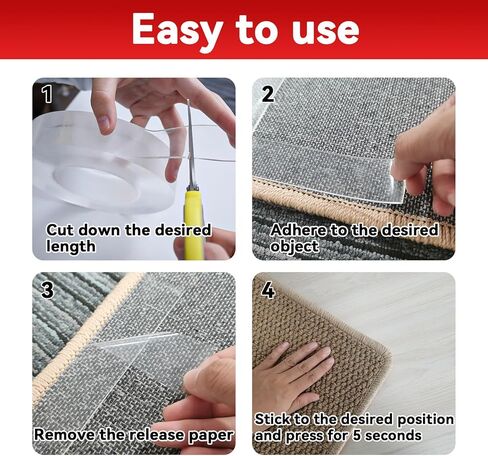 Easy to use

1
Cut down the desired length

2
Adhere to the desired object

3
Remove the release paper

4
Stick to the desired position and press for 5 seconds