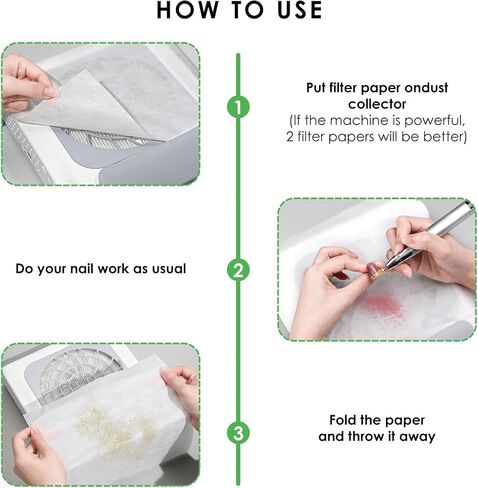 HOW TO USE

1

Put filter paper ondust collector
(If the machine is powerful, 2 filter papers will be better)

Do your nail work as usual

2

3

Fold the paper and throw it away